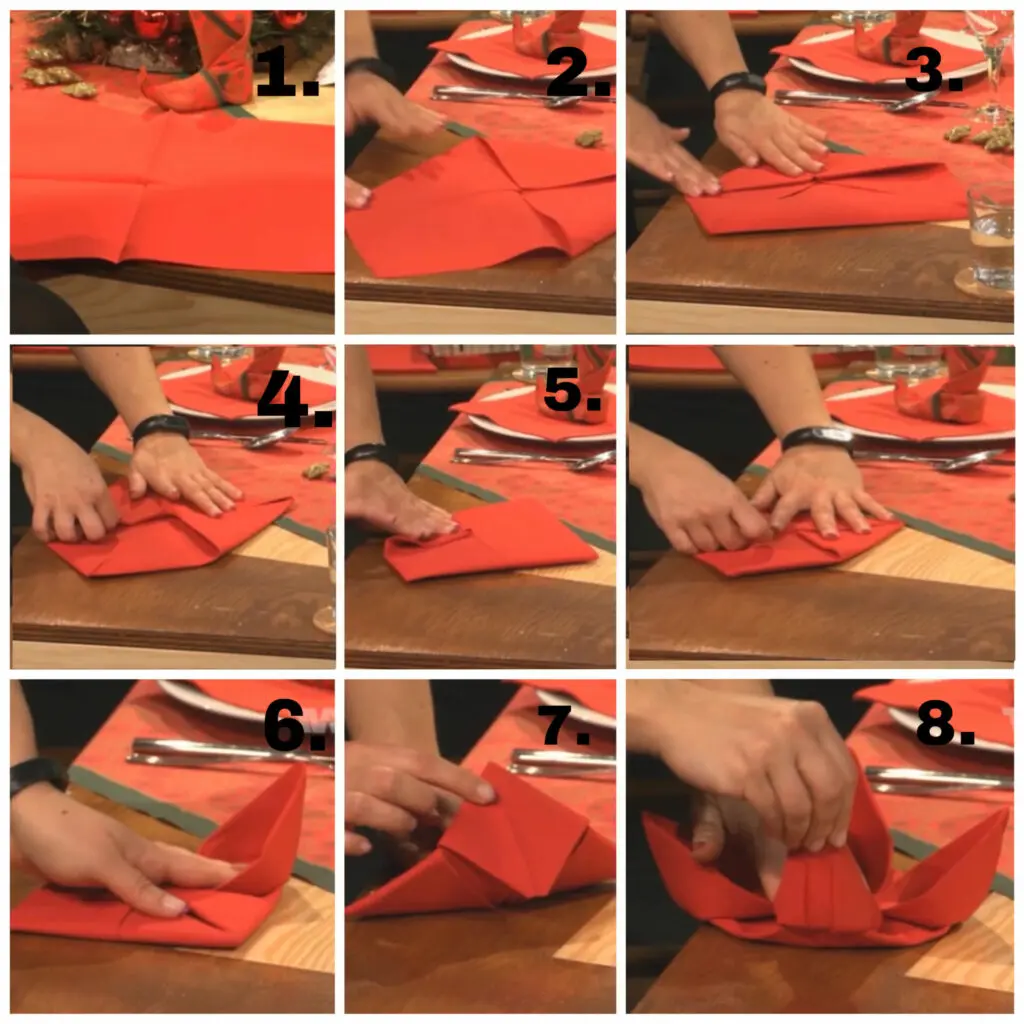 1.

2.

3.

4.

5.

6.

7.

8.